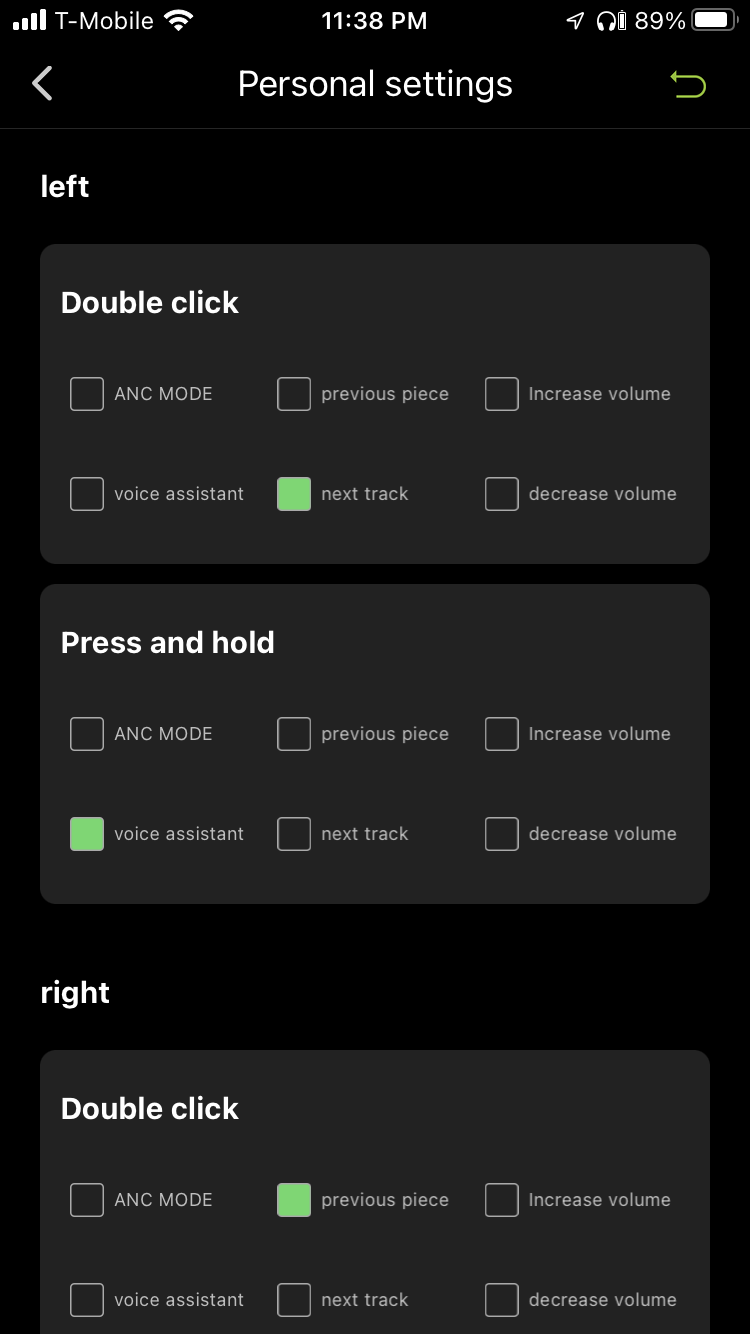 T-Mobile 11:38 PM 89%

Personal settings

left

Double click

ANC MODE previous piece Increase volume

voice assistant next track decrease volume

Press and hold

ANC MODE previous piece Increase volume

voice assistant next track decrease volume

right

Double click

ANC MODE previous piece Increase volume

voice assistant next track decrease volume